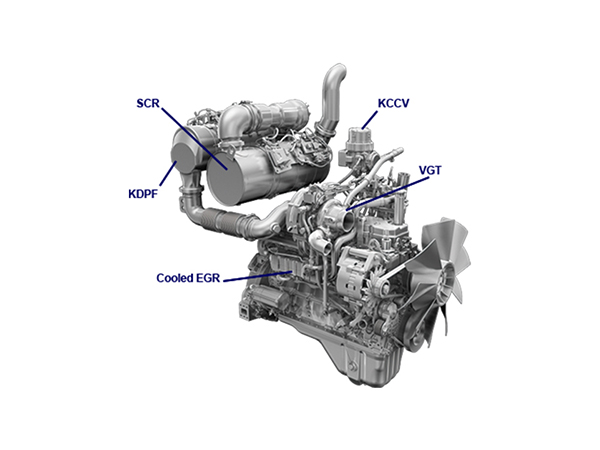 SCR
KCCV
VGT
KDPF
Cooled EGR